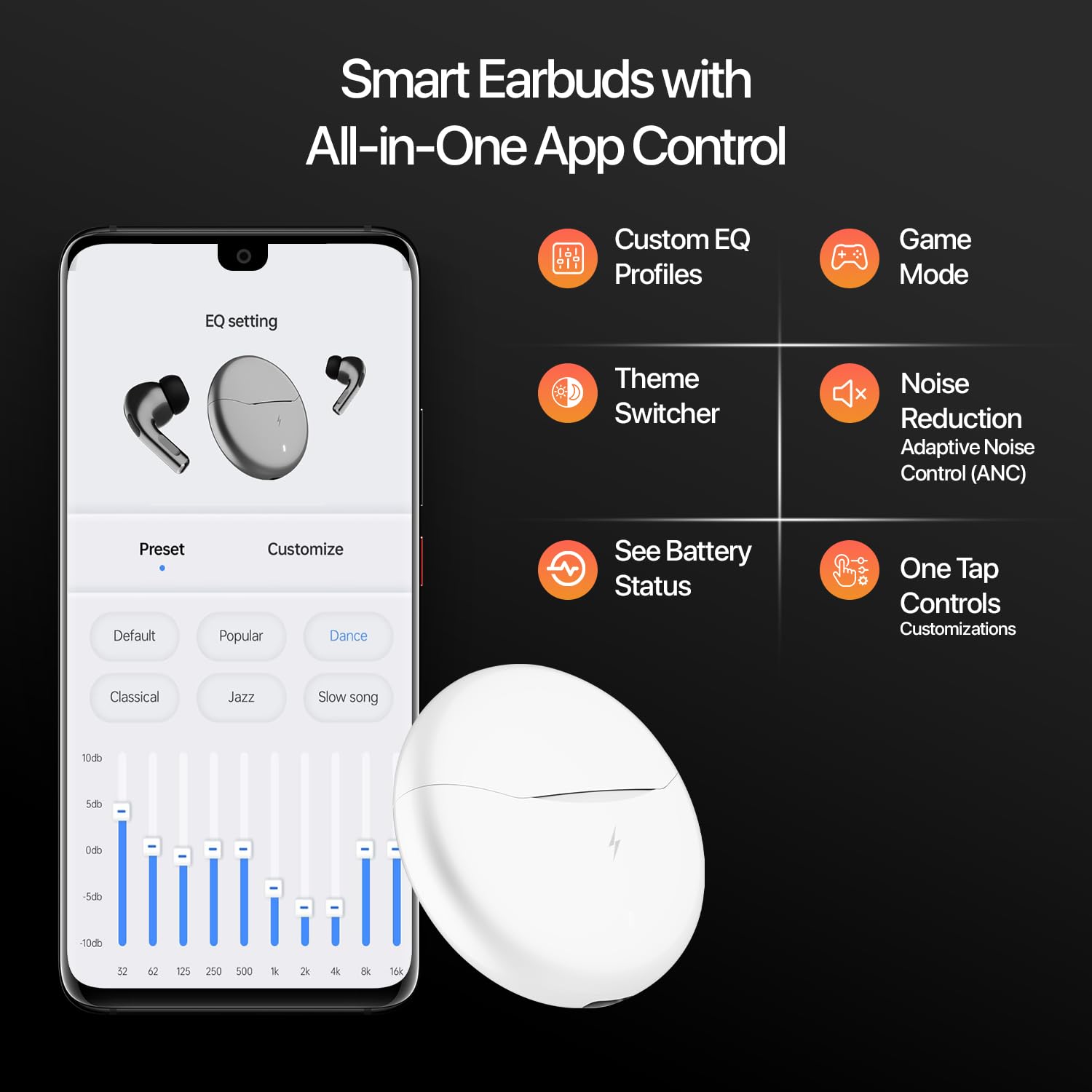 Smart Earbuds with All-in-One App Control

EQ setting

Preset

Customize

Default

Popular

Dance

Classical

Jazz

Slow song

10db
5db
0db
-5db
-10db

32 62 125 250 500 1k 2k 4k 8k 16k

Custom EQ Profiles

Game Mode

Theme Switcher

Noise Reduction
Adaptive Noise Control (ANC)

See Battery Status

One Tap Controls
Customizations